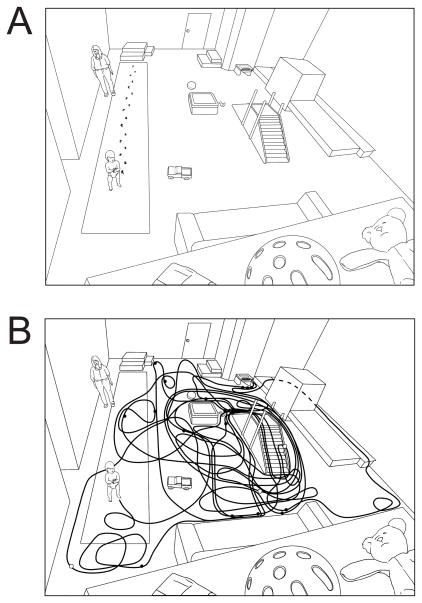 A

B