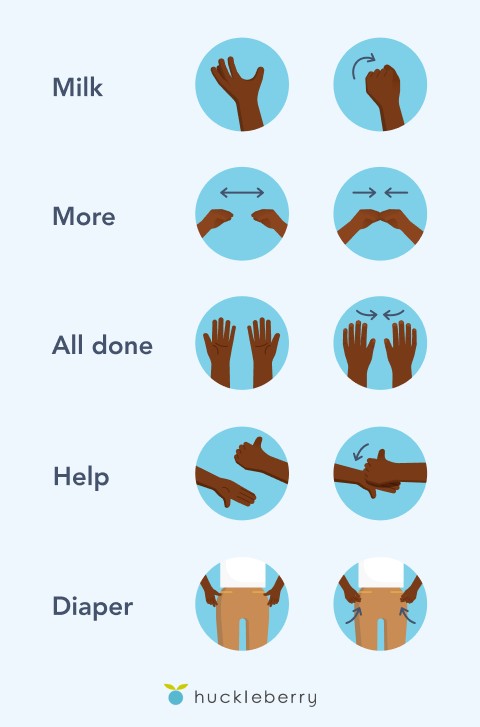 Milk

More

All done

Help

Diaper

huckleberry